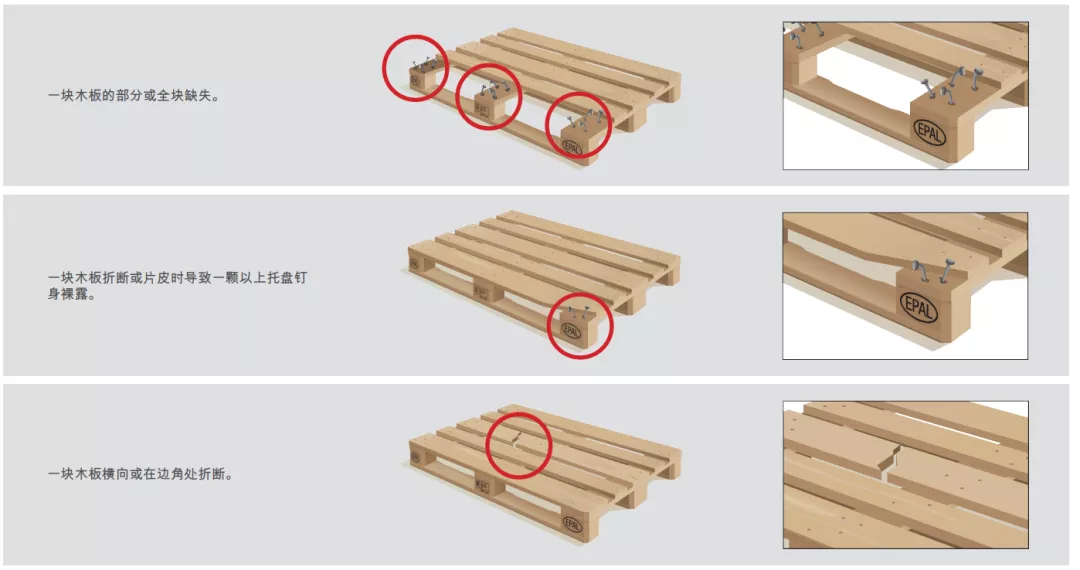 一块木板的部分或全块缺失。

EPAL

EPAL

一块木板折断或片皮时导致一颗以上托盘钉身裸露。

EPAL

EPAL

一块木板横向或在边角处折断。

EPAL