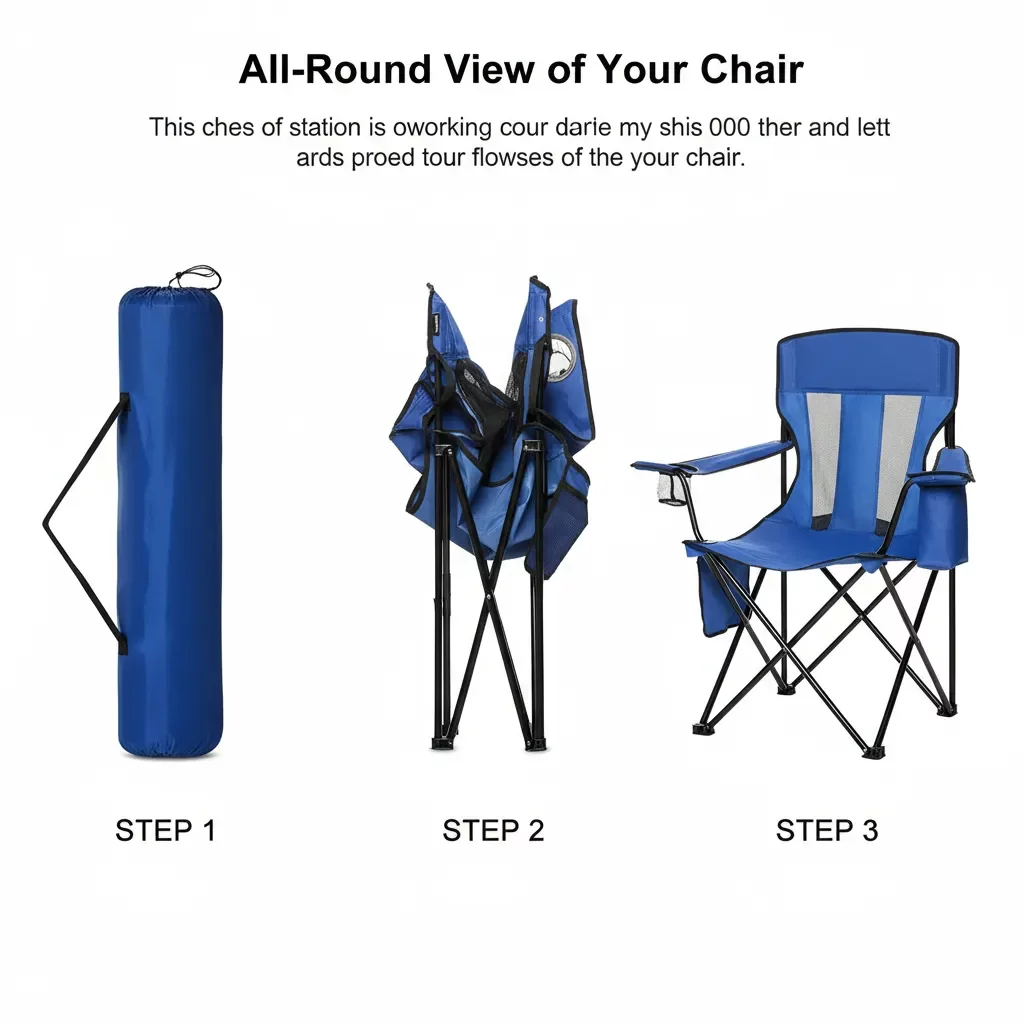 All-Round View of Your Chair

This ches of station is oworking cour darie my shis 000 ther and lett ards proed tour flowses of the your chair.

STEP 1

STEP 2

STEP 3